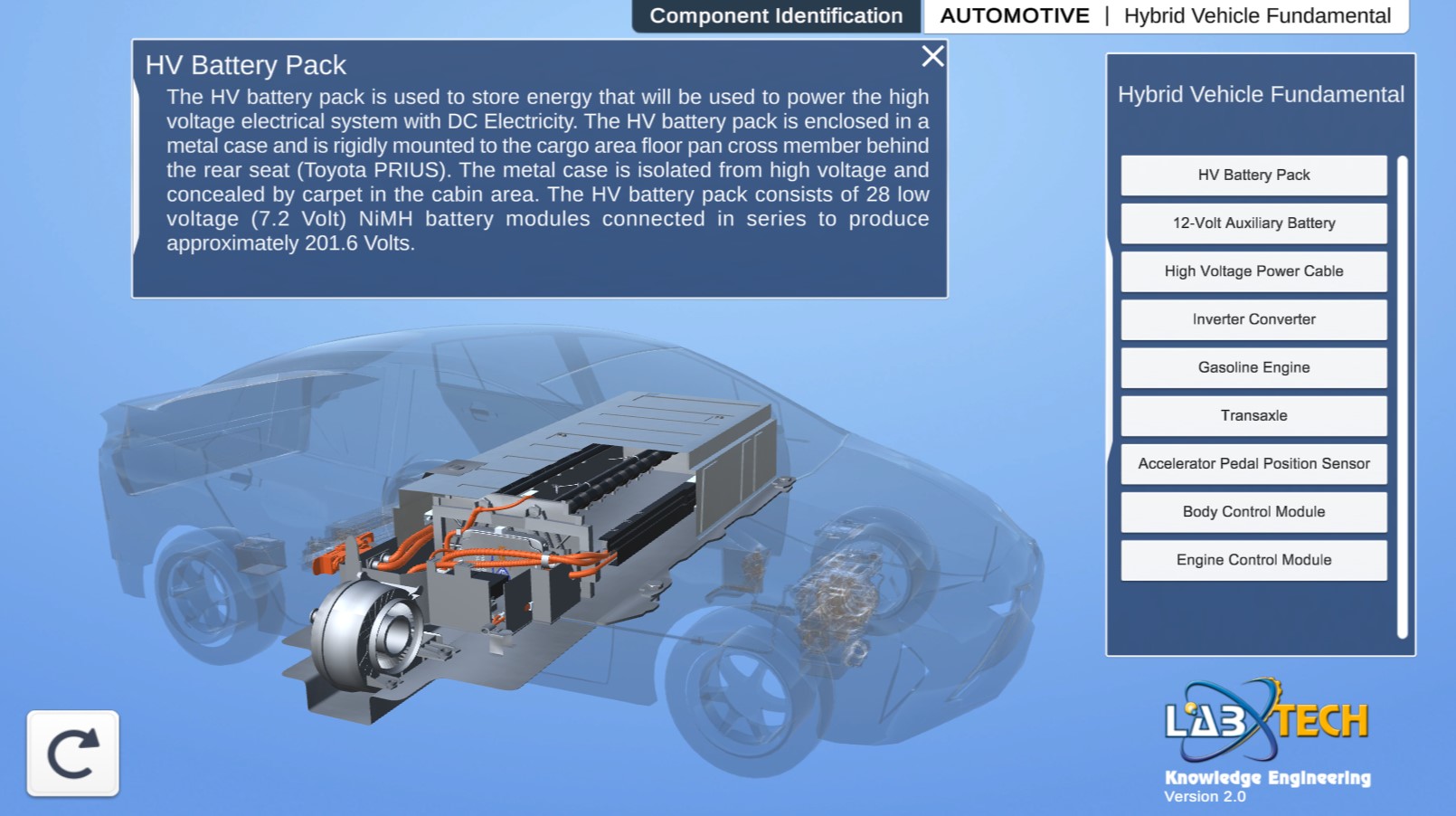 Component Identification

AUTOMOTIVE | Hybrid Vehicle Fundamental

HV Battery Pack

The HV battery pack is used to store energy that will be used to power the high voltage electrical system with DC Electricity. The HV battery pack is enclosed in a metal case and is rigidly mounted to the cargo area floor pan cross member behind the rear seat (Toyota PRIUS). The metal case is isolated from high voltage and concealed by carpet in the cabin area. The HV battery pack consists of 28 low voltage (7.2 Volt) NiMH battery modules connected in series to produce approximately 201.6 Volts.

Hybrid Vehicle Fundamental

HV Battery Pack

12-Volt Auxiliary Battery

High Voltage Power Cable

Inverter Converter

Gasoline Engine

Transaxle

Accelerator Pedal Position Sensor

Body Control Module

Engine Control Module

LAB TECH
Knowledge Engineering
Version 2.0